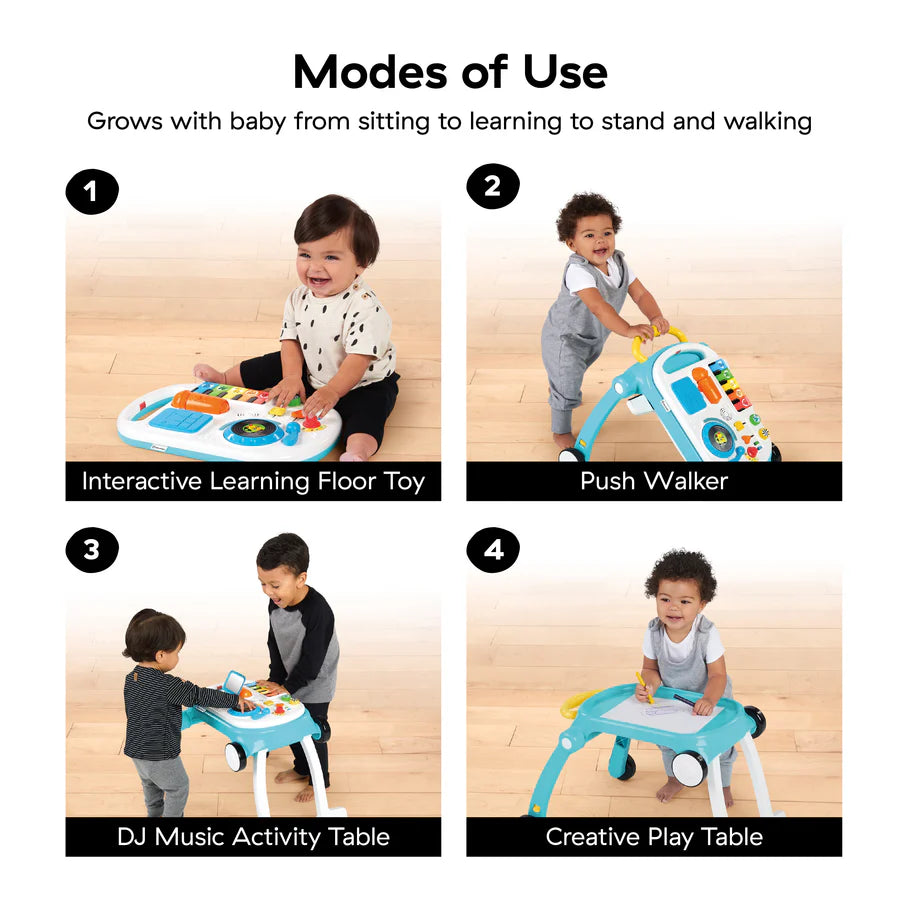 Modes of Use

Grows with baby from sitting to learning to stand and walking

1

Interactive Learning Floor Toy

2

Push Walker

3

DJ Music Activity Table

4

Creative Play Table